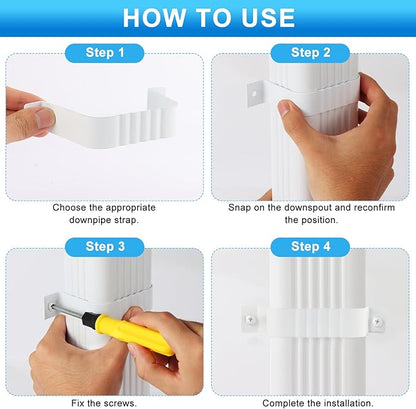 HOW TO USE

Step 1

Choose the appropriate downpipe strap.

Step 2

Snap on the downspout and reconfirm the position.

Step 3

Fix the screws.

Step 4

Complete the installation.