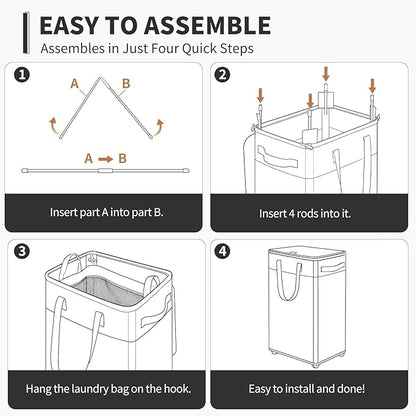 EASY TO ASSEMBLE
Assembles in Just Four Quick Steps

1
A
B
A → B
Insert part A into part B.

2
Insert 4 rods into it.

3
Hang the laundry bag on the hook.

4
Easy to install and done!