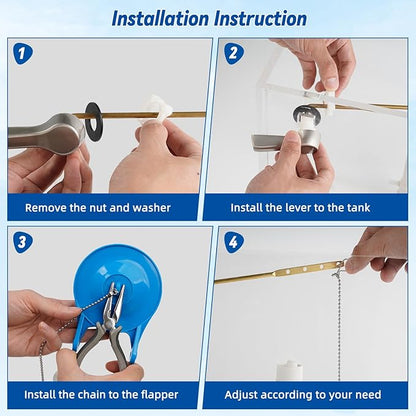 Installation Instruction

1

Remove the nut and washer

2

Install the lever to the tank

3

Install the chain to the flapper

4

Adjust according to your need