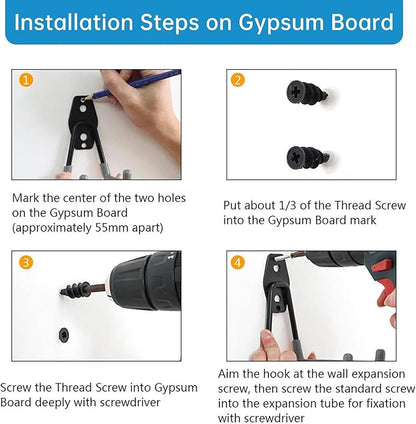 Installation Steps on Gypsum Board

1

Mark the center of the two holes on the Gypsum Board (approximately 55mm apart)

2

Put about 1/3 of the Thread Screw into the Gypsum Board mark

3

Screw the Thread Screw into Gypsum Board deeply with screwdriver

4

Aim the hook at the wall expansion screw, then screw the standard screw into the expansion tube for fixation with screwdriver