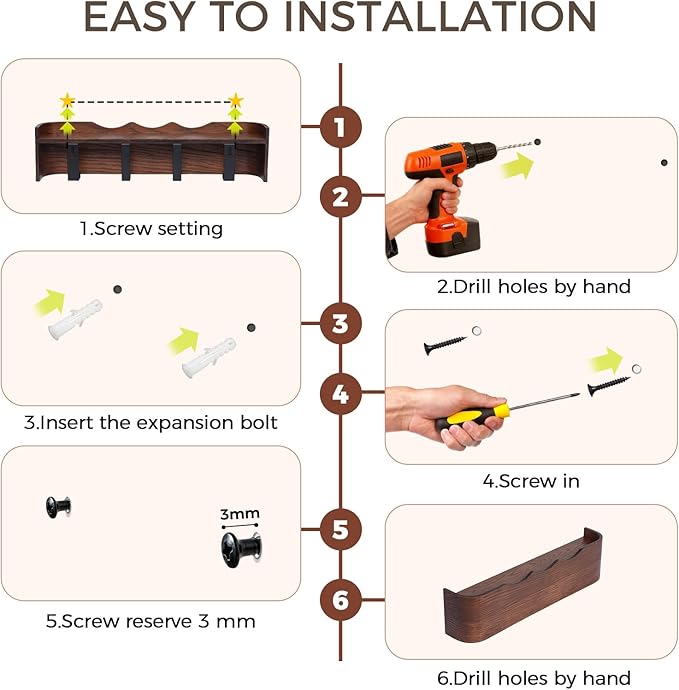 EASY TO INSTALLATION

1

1.Screw setting

2

2.Drill holes by hand

3

3.Insert the expansion bolt

4

4.Screw in

5

3mm

5.Screw reserve 3 mm

6

6.Drill holes by hand