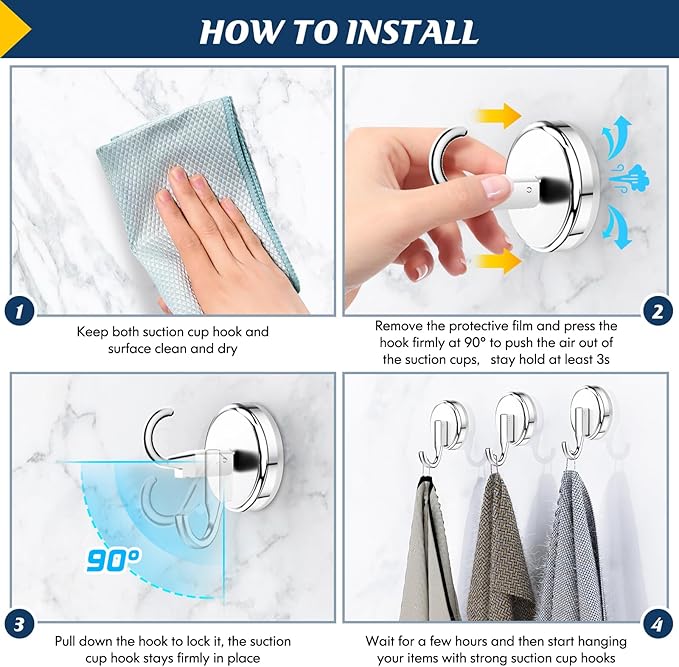 HOW TO INSTALL

1

Keep both suction cup hook and surface clean and dry

2

Remove the protective film and press the hook firmly at 90° to push the air out of the suction cups,   stay hold at least 3s

90°

3

Pull down the hook to lock it, the suction cup hook stays firmly in place

4

Wait for a few hours and then start hanging your items with strong suction cup hooks