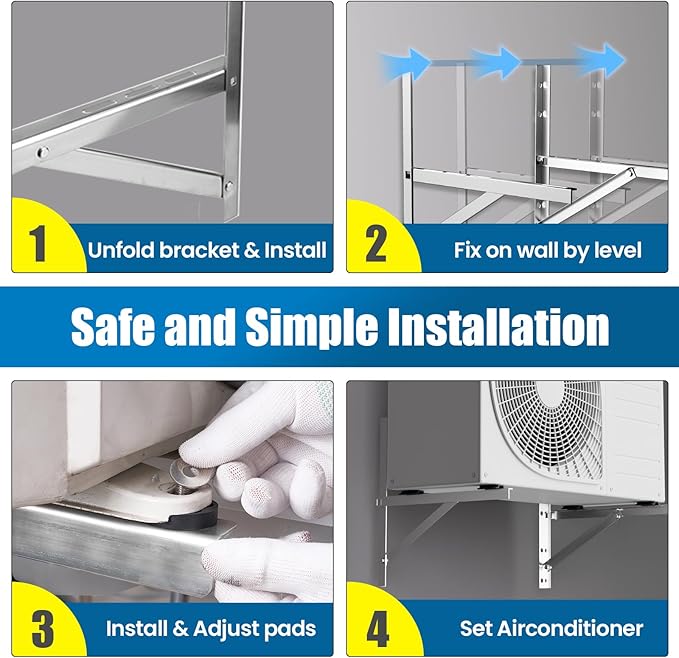 1 Unfold bracket & Install

2 Fix on wall by level

Safe and Simple Installation

3 Install & Adjust pads

4 Set Airconditioner