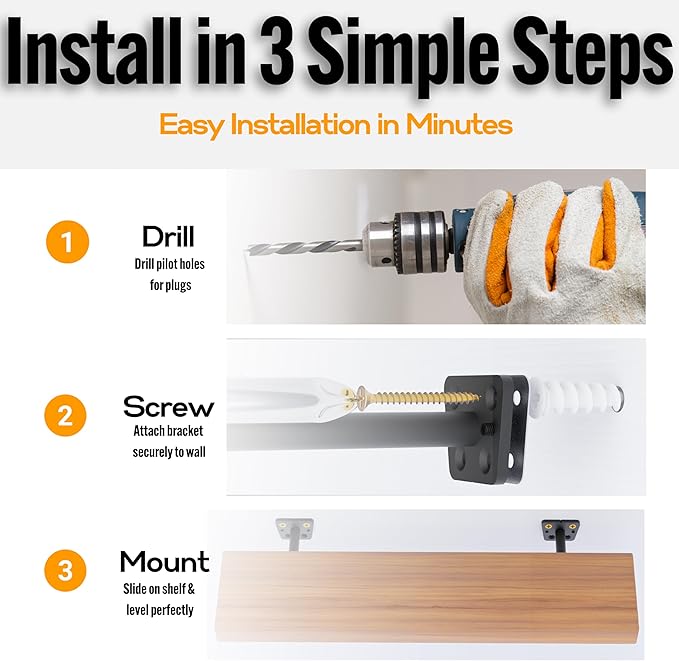 Install in 3 Simple Steps

Easy Installation in Minutes

1

Drill

Drill pilot holes for plugs

2

Screw

Attach bracket securely to wall

3

Mount

Slide on shelf & level perfectly