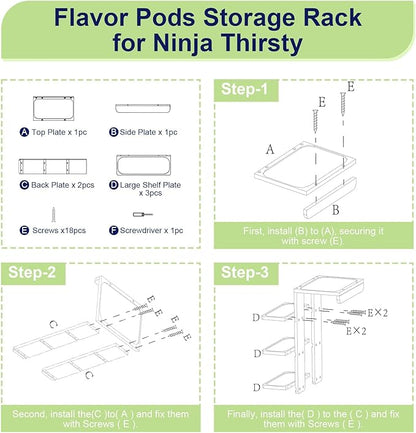 Flavor Pods Storage Rack for Ninja Thirsty

A Top Plate x 1pc

B Side Plate x 1pc

C Back Plate x 2pcs

D Large Shelf Plate x 3pcs

E Screws x18pcs

F Screwdriver x 1pc

Step-1

E

E

A

B

First, install (B) to (A), securing it with screw (E).

Step-2

E

E

E

E

C

C

Second, install the(C )to( A ) and fix them with Screws ( E ).

Step-3

D

D

D

E×2

E×2

Finally, install the( D ) to the ( C ) and fix them with Screws ( E ).