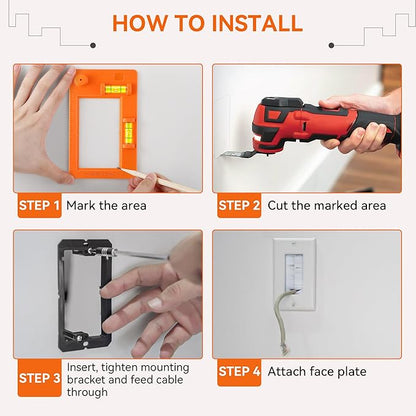 HOW TO INSTALL

STEP 1 Mark the area

STEP 2 Cut the marked area

STEP 3 Insert, tighten mounting bracket and feed cable through

STEP 4 Attach face plate