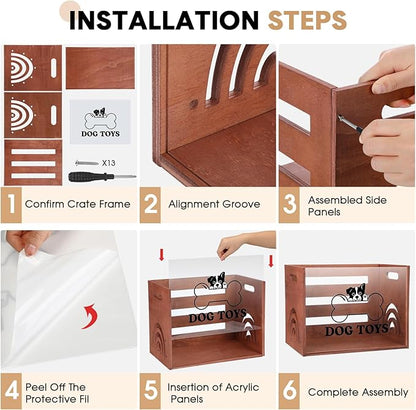 INSTALLATION STEPS

DOG TOYS

X13

1 Confirm Crate Frame

2 Alignment Groove

3 Assembled Side Panels

DOG TOYS

DOG TOYS

4 Peel Off The Protective Fil

5 Insertion of Acrylic Panels

6 Complete Assembly