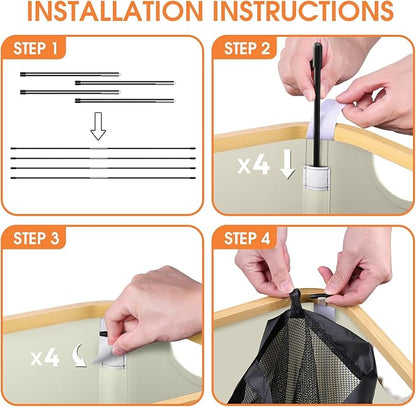 INSTALLATION INSTRUCTIONS

STEP 1

STEP 2

x4

STEP 3

x4

STEP 4