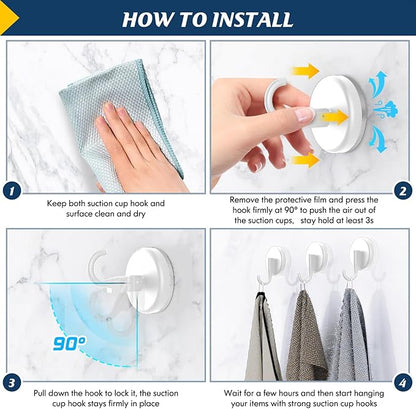 HOW TO INSTALL

1

Keep both suction cup hook and surface clean and dry

2

Remove the protective film and press the hook firmly at 90° to push the air out of the suction cups, stay hold at least 3s

90°

3

Pull down the hook to lock it, the suction cup hook stays firmly in place

4

Wait for a few hours and then start hanging your items with strong suction cup hooks