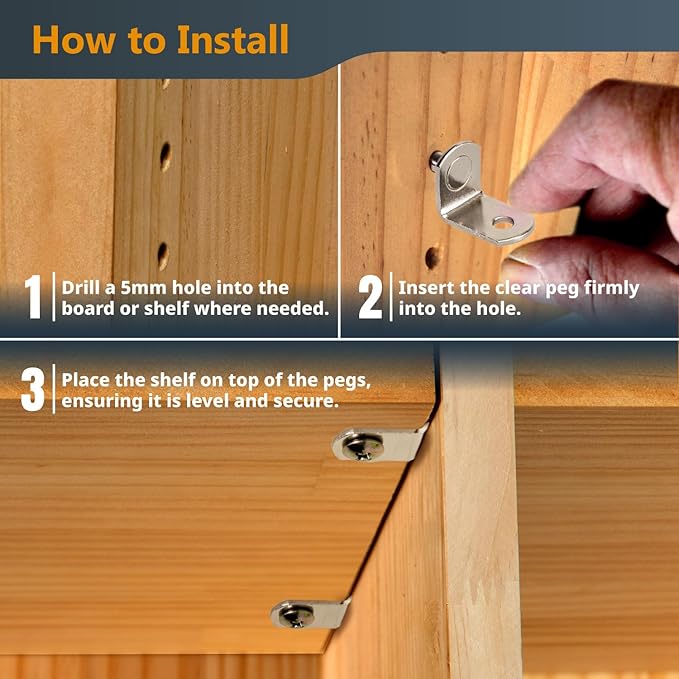 How to Install

1 Drill a 5mm hole into the board or shelf where needed.

2 Insert the clear peg firmly into the hole.

3 Place the shelf on top of the pegs, ensuring it is level and secure.