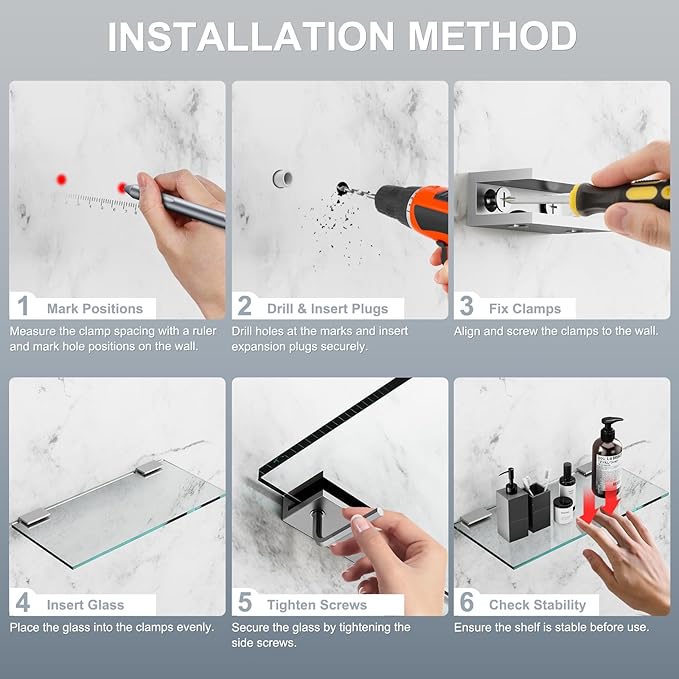 INSTALLATION METHOD

1 Mark Positions
Measure the clamp spacing with a ruler and mark hole positions on the wall.

2 Drill & Insert Plugs
Drill holes at the marks and insert expansion plugs securely.

3 Fix Clamps
Align and screw the clamps to the wall.

4 Insert Glass
Place the glass into the clamps evenly.

5 Tighten Screws
Secure the glass by tightening the side screws.

6 Check Stability
Ensure the shelf is stable before use.