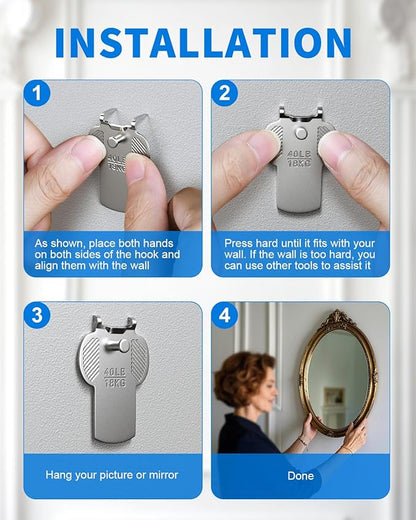 INSTALLATION

1

40LB
18KG

As shown, place both hands on both sides of the hook and align them with the wall

2

40LB
18KG

Press hard until it fits with your wall. If the wall is too hard, you can use other tools to assist it

3

40LB
18KG

Hang your picture or mirror

4

Done