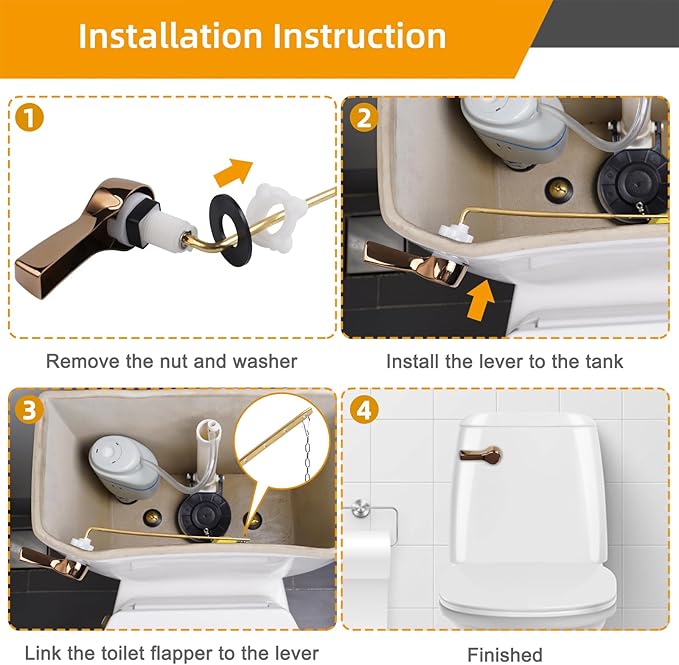 Installation Instruction

1

Remove the nut and washer

2

Install the lever to the tank

3

Link the toilet flapper to the lever

4

Finished