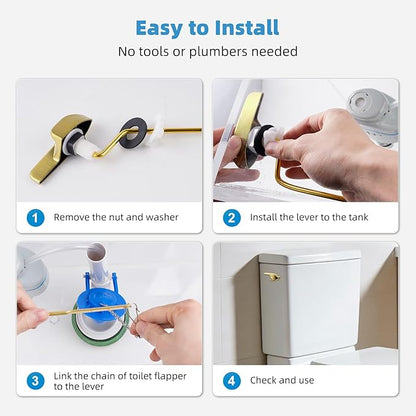 Easy to Install
No tools or plumbers needed

1 Remove the nut and washer

2 Install the lever to the tank

3 Link the chain of toilet flapper to the lever

4 Check and use