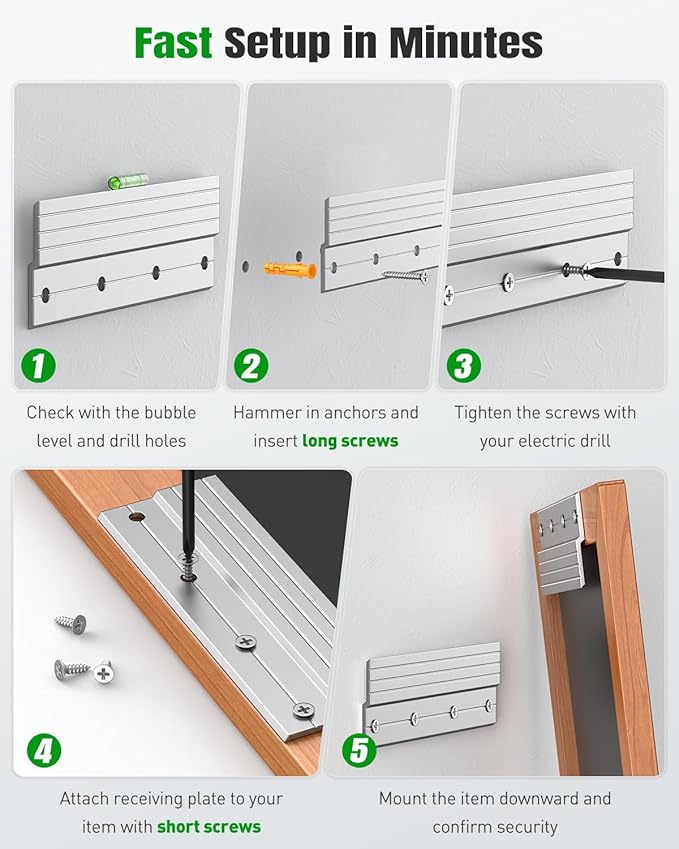 Fast Setup in Minutes

1
Check with the bubble level and drill holes

2
Hammer in anchors and insert long screws

3
Tighten the screws with your electric drill

4
Attach receiving plate to your item with short screws

5
Mount the item downward and confirm security