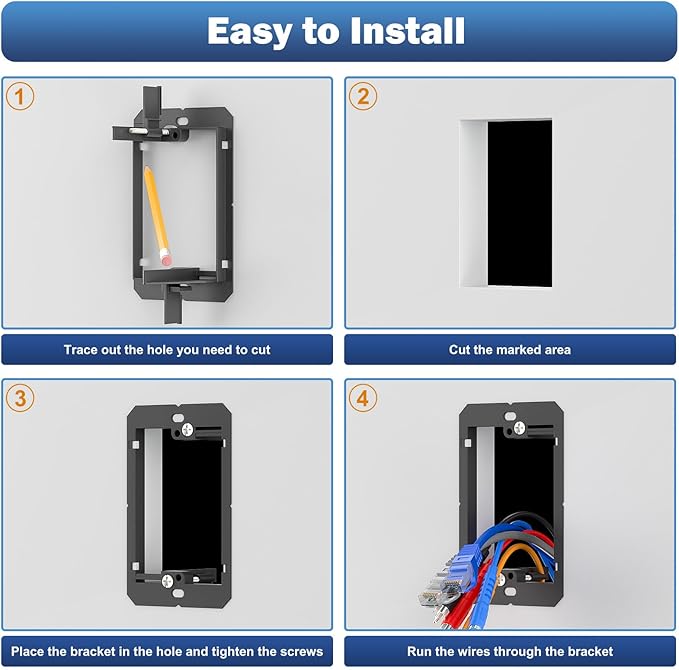 Easy to Install

1

Trace out the hole you need to cut

2

Cut the marked area

3

Place the bracket in the hole and tighten the screws

4

Run the wires through the bracket