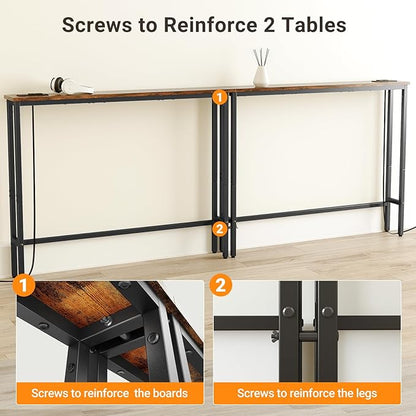 Screws to Reinforce 2 Tables

1

2

1

Screws to reinforce the boards

2

Screws to reinforce the legs