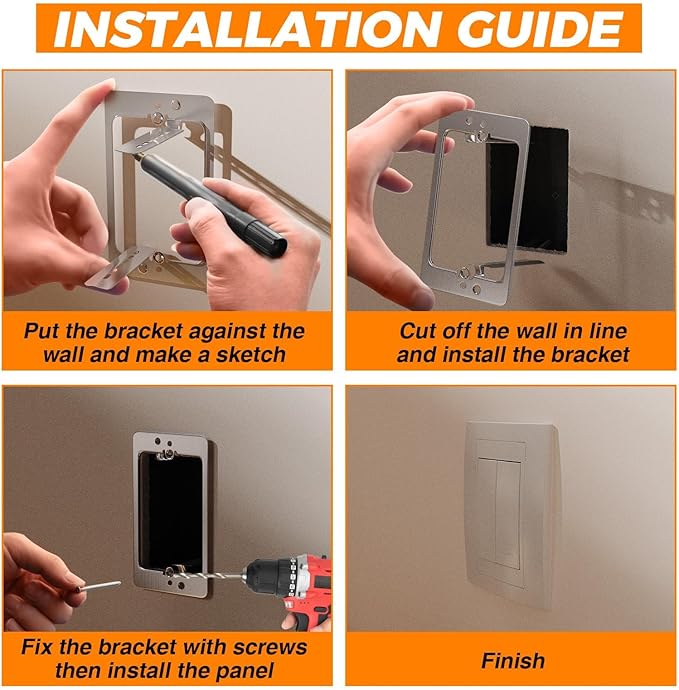 INSTALLATION GUIDE

Put the bracket against the wall and make a sketch

Cut off the wall in line and install the bracket

Fix the bracket with screws then install the panel

Finish