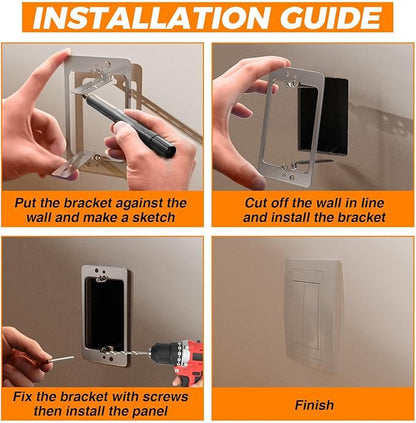 INSTALLATION GUIDE

Put the bracket against the wall and make a sketch

Cut off the wall in line and install the bracket

Fix the bracket with screws then install the panel

Finish