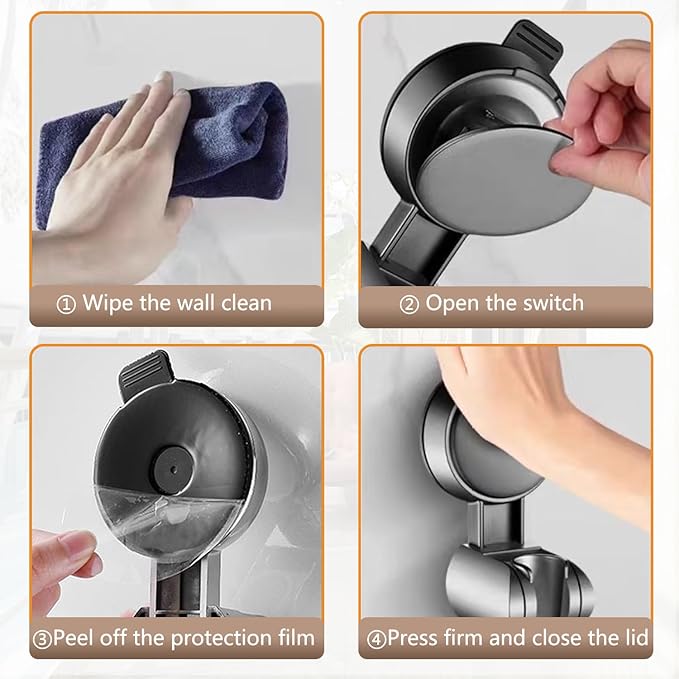 ① Wipe the wall clean

② Open the switch

③Peel off the protection film

④Press firm and close the lid