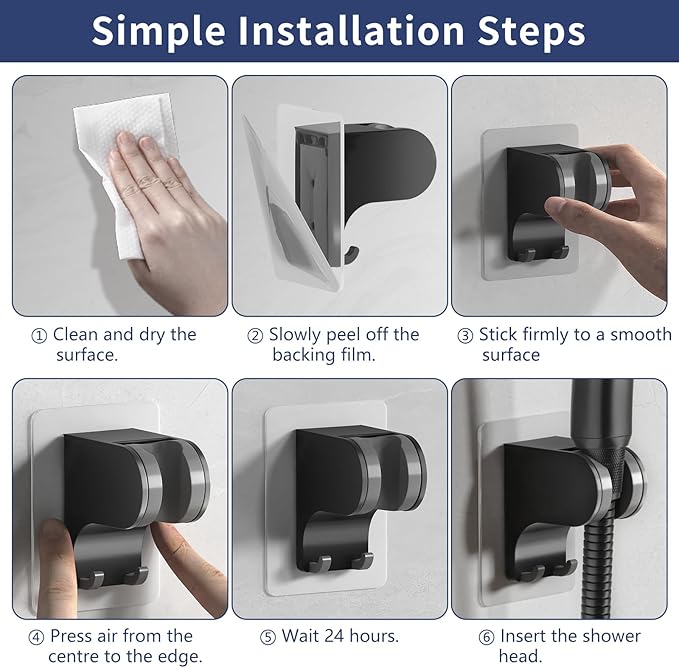 Simple Installation Steps

① Clean and dry the surface.

② Slowly peel off the backing film.

③ Stick firmly to a smooth surface

④ Press air from the centre to the edge.

⑤ Wait 24 hours.

⑥ Insert the shower head.