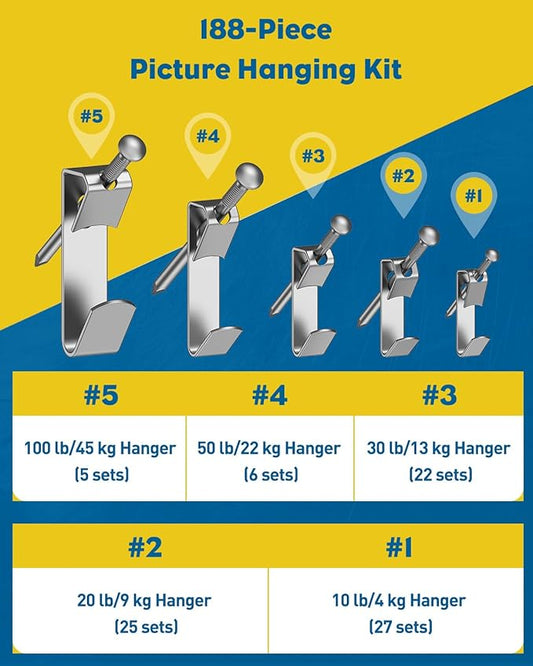 188-Piece
Picture Hanging Kit

#5
#4
#3
#2
#1

| #5 | #4 | #3 |
|---|---|---|
| 100 lb/45 kg Hanger (5 sets) | 50 lb/22 kg Hanger (6 sets) | 30 lb/13 kg Hanger (22 sets) |

| #2 | #1 |
|---|---|
| 20 lb/9 kg Hanger (25 sets) | 10 lb/4 kg Hanger (27 sets) |