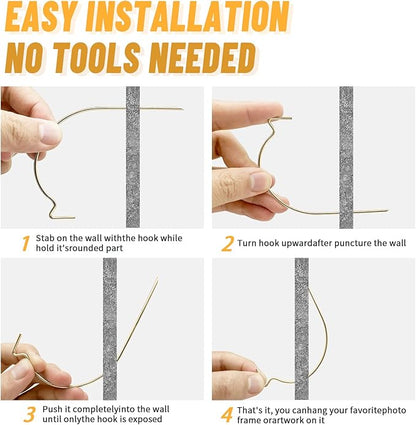 EASY INSTALLATION
NO TOOLS NEEDED

1 Stab on the wall withthe hook while hold it'srounded part

2 Turn hook upwardafter puncture the wall

3 Push it completelyinto the wall until onlythe hook is exposed

4 That's it, you canhang your favoritephoto frame orartwork on it