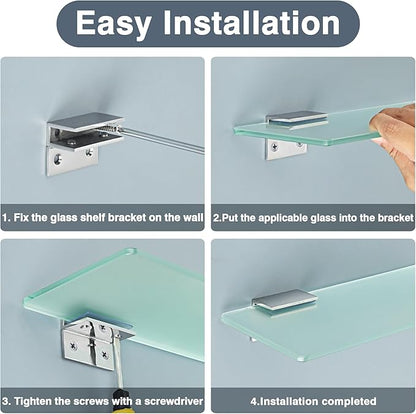 Easy Installation

1. Fix the glass shelf bracket on the wall

2.Put the applicable glass into the bracket

3. Tighten the screws with a screwdriver

4.Installation completed