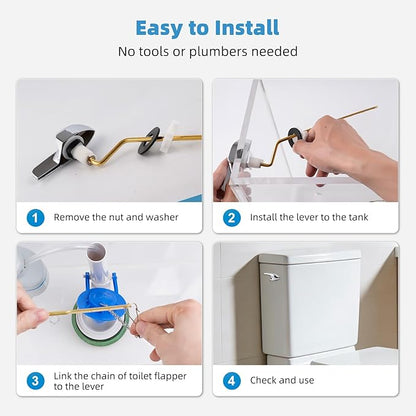 Easy to Install

No tools or plumbers needed

1 Remove the nut and washer

2 Install the lever to the tank

3 Link the chain of toilet flapper to the lever

4 Check and use