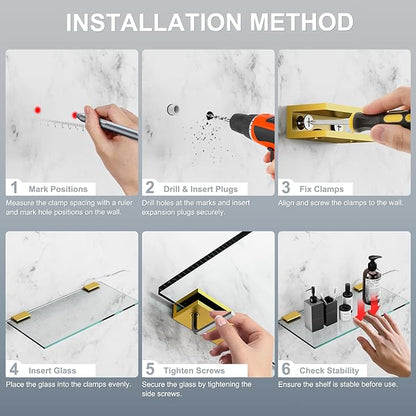 INSTALLATION METHOD

1 Mark Positions
Measure the clamp spacing with a ruler and mark hole positions on the wall.

2 Drill & Insert Plugs
Drill holes at the marks and insert expansion plugs securely.

3 Fix Clamps
Align and screw the clamps to the wall.

4 Insert Glass
Place the glass into the clamps evenly.

5 Tighten Screws
Secure the glass by tightening the side screws.

6 Check Stability
Ensure the shelf is stable before use.