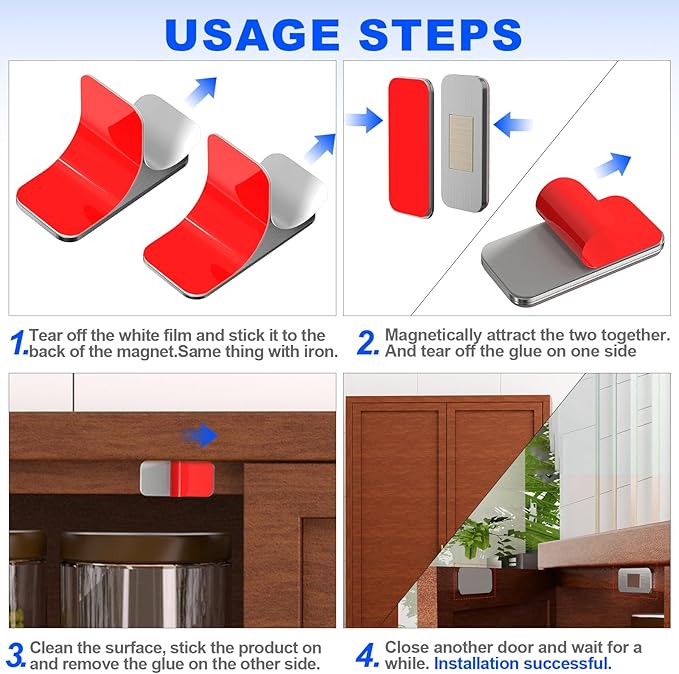 USAGE STEPS

1. Tear off the white film and stick it to the back of the magnet.Same thing with iron.

2. Magnetically attract the two together. And tear off the glue on one side

3. Clean the surface, stick the product on and remove the glue on the other side.

4. Close another door and wait for a while. Installation successful.