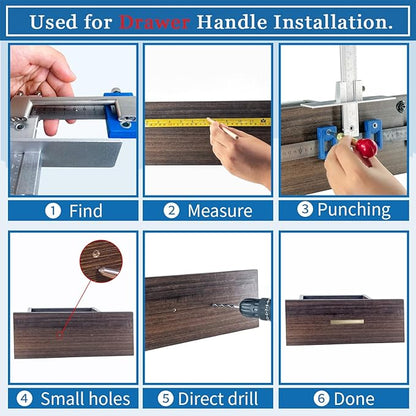 Used for Drawer Handle Installation.

① Find

② Measure

③ Punching

④ Small holes

⑤ Direct drill

⑥ Done