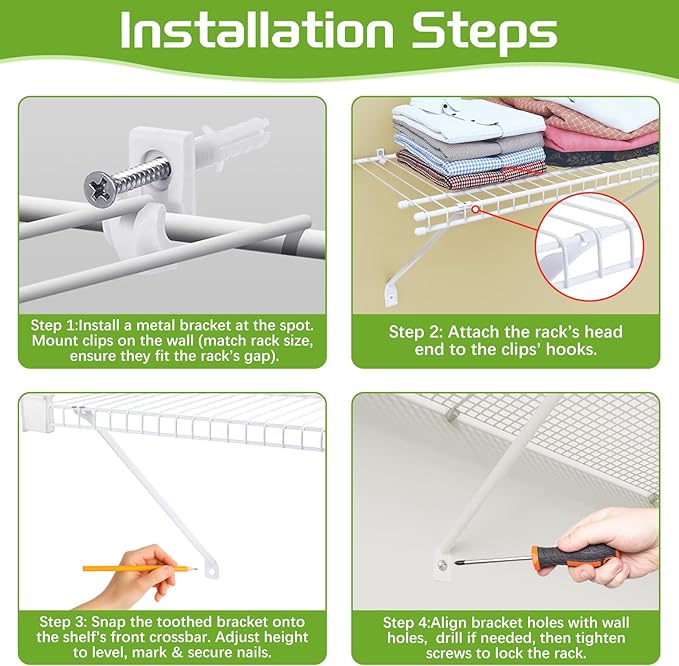 Installation Steps

Step 1:Install a metal bracket at the spot. Mount clips on the wall (match rack size, ensure they fit the rack's gap).

Step 2: Attach the rack's head end to the clips' hooks.

Step 3: Snap the toothed bracket onto the shelf's front crossbar. Adjust height to level, mark & secure nails.

Step 4:Align bracket holes with wall holes, drill if needed, then tighten screws to lock the rack.