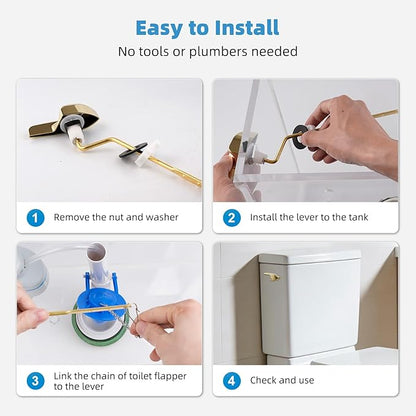 Easy to Install
No tools or plumbers needed

1 Remove the nut and washer

2 Install the lever to the tank

3 Link the chain of toilet flapper to the lever

4 Check and use