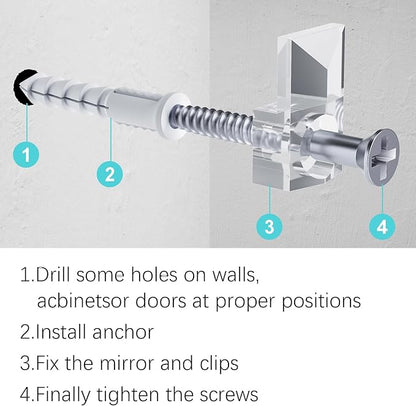 1

2

3

4

1.Drill some holes on walls, acbinetsor doors at proper positions

2.Install anchor

3.Fix the mirror and clips

4.Finally tighten the screws