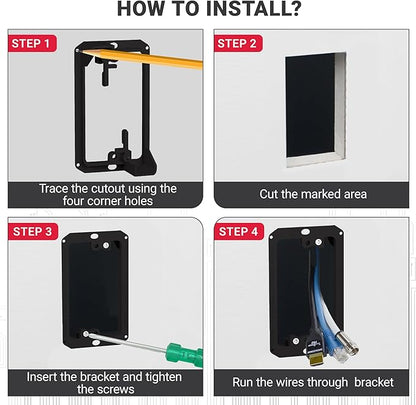 HOW TO INSTALL?

STEP 1

Trace the cutout using the four corner holes

STEP 2

Cut the marked area

STEP 3

Insert the bracket and tighten the screws

STEP 4

Run the wires through bracket