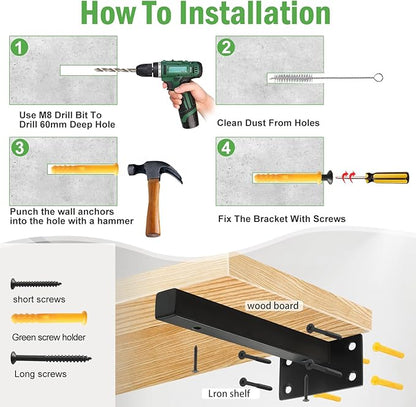 How To Installation

1
Use M8 Drill Bit To Drill 60mm Deep Hole

2
Clean Dust From Holes

3
Punch the wall anchors into the hole with a hammer

4
Fix The Bracket With Screws

short screws

Green screw holder

Long screws

wood board

Lron shelf