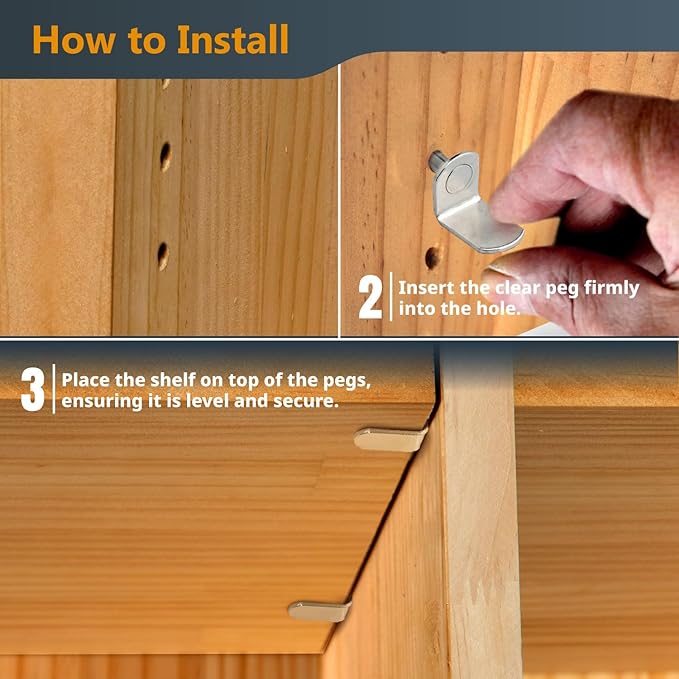 How to Install

2 Insert the clear peg firmly into the hole.

3 Place the shelf on top of the pegs, ensuring it is level and secure.