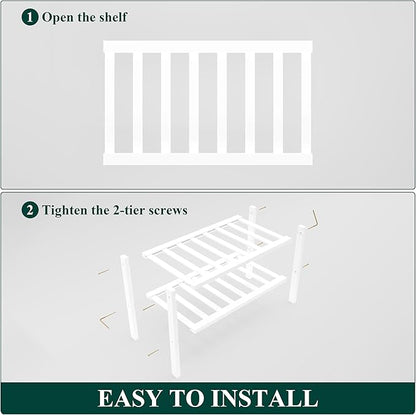 1 Open the shelf

2 Tighten the 2-tier screws

EASY TO INSTALL