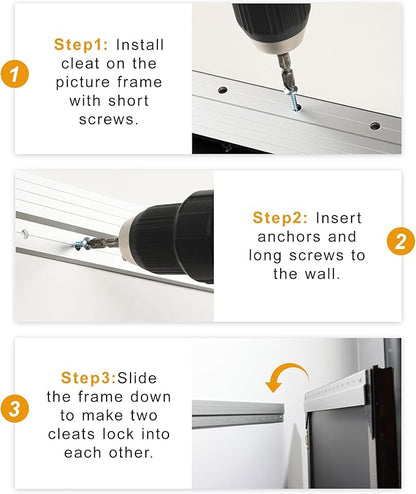 1

Step1: Install cleat on the picture frame with short screws.

Step2: Insert anchors and long screws to the wall.

2

3

Step3:Slide the frame down to make two cleats lock into each other.