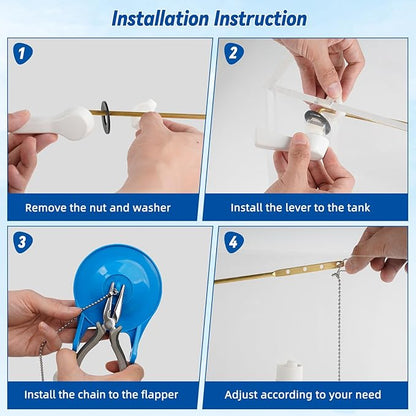 Installation Instruction

1

Remove the nut and washer

2

Install the lever to the tank

3

Install the chain to the flapper

4

Adjust according to your need