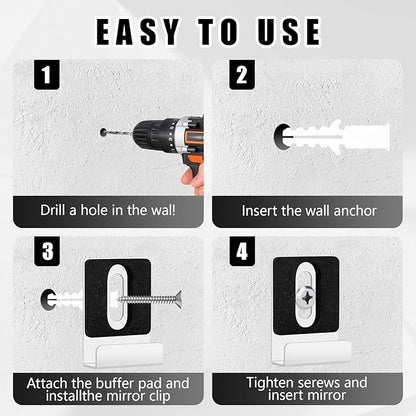 EASY TO USE

1

Drill a hole in the wal!

2

Insert the wall anchor

3

Attach the buffer pad and installthe mirror clip

4

Tighten serews and insert mirror