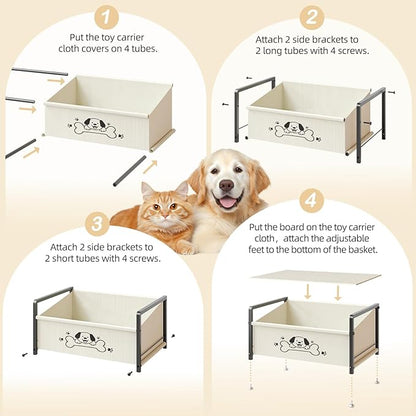 1

Put the toy carrier cloth covers on 4 tubes.

2

Attach 2 side brackets to 2 long tubes with 4 screws.

3

Attach 2 side brackets to 2 short tubes with 4 screws.

4

Put the board on the toy carrier cloth, attach the adjustable feet to the bottom of the basket.