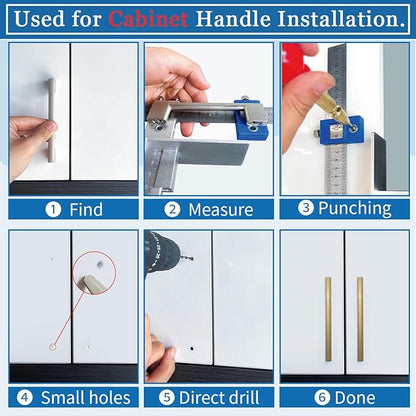 Used for Cabinet Handle Installation.

① Find

② Measure

③ Punching

④ Small holes

⑤ Direct drill

⑥ Done