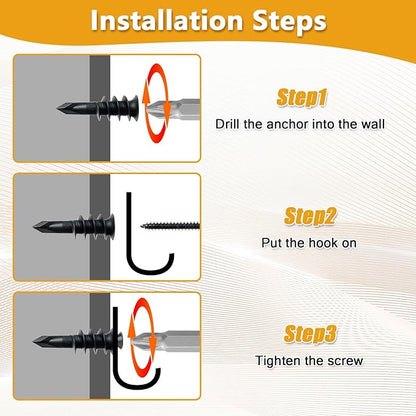 Installation Steps

Step1
Drill the anchor into the wall

Step2
Put the hook on

Step3
Tighten the screw