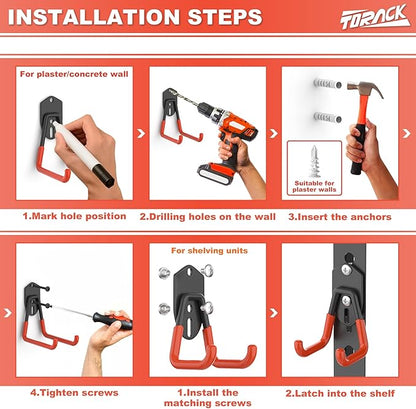 INSTALLATION STEPS

TORACK

For plaster/concrete wall

Suitable for plaster walls

1.Mark hole position

2.Drilling holes on the wall

3.Insert the anchors

For shelving units

4.Tighten screws

1.Install the matching screws

2.Latch into the shelf