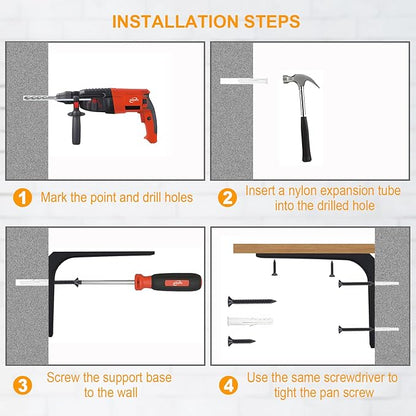 INSTALLATION STEPS

1 Mark the point and drill holes

2 Insert a nylon expansion tube into the drilled hole

3 Screw the support base to the wall

4 Use the same screwdriver to tight the pan screw