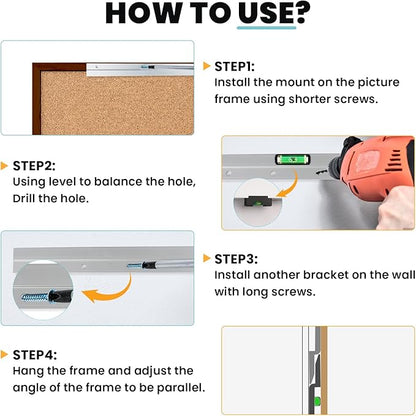 HOW TO USE?

STEP1:
Install the mount on the picture frame using shorter screws.

STEP2:
Using level to balance the hole, Drill the hole.

STEP3:
Install another bracket on the wall with long screws.

STEP4:
Hang the frame and adjust the angle of the frame to be parallel.