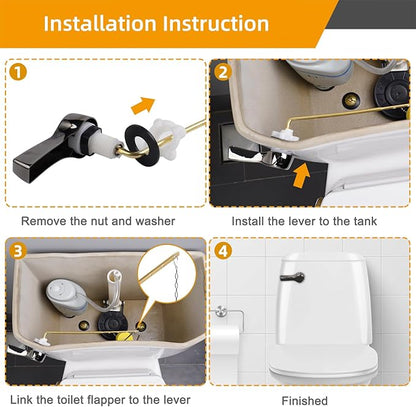 Installation Instruction

1

Remove the nut and washer

2

Install the lever to the tank

3

Link the toilet flapper to the lever

4

Finished