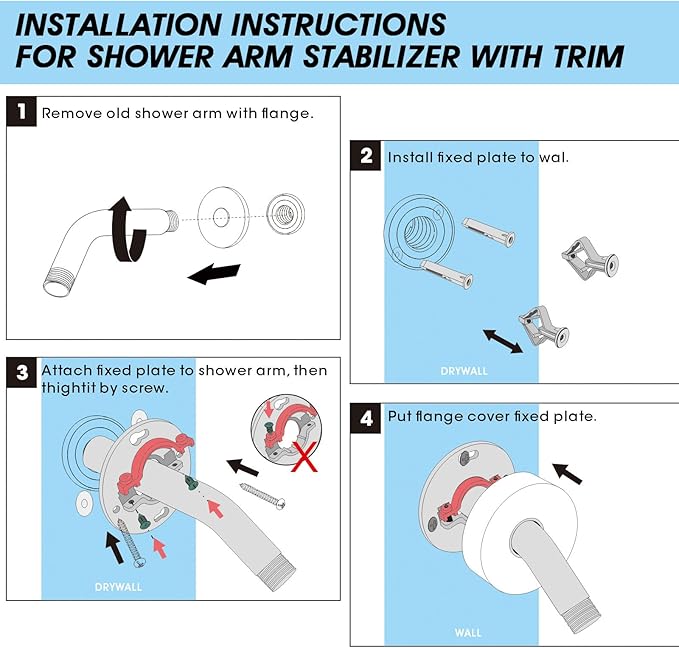 INSTALLATION INSTRUCTIONS
FOR SHOWER ARM STABILIZER WITH TRIM

1 Remove old shower arm with flange.

2 Install fixed plate to wal.

DRYWALL

3 Attach fixed plate to shower arm, then thightit by screw.

DRYWALL

4 Put flange cover fixed plate.

WALL